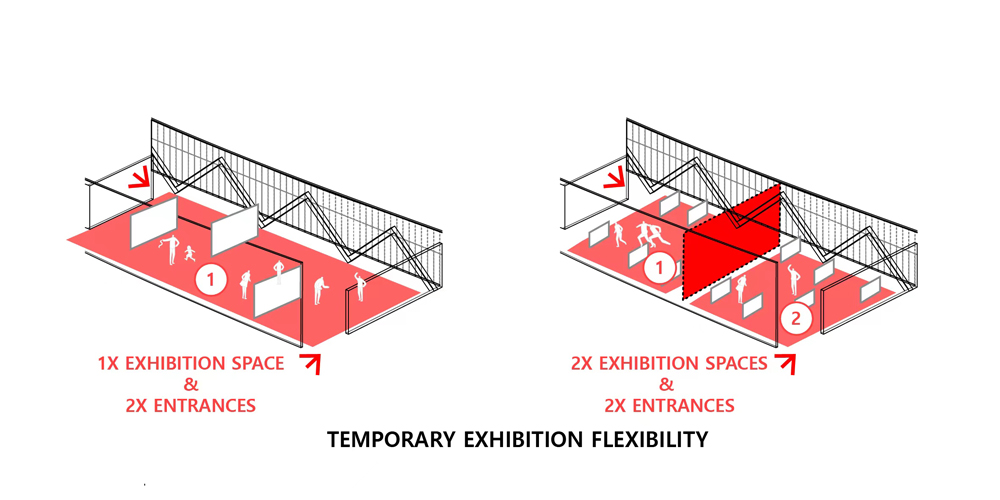 1

1X EXHIBITION SPACE
&
2X ENTRANCES

1

2

2X EXHIBITION SPACES
&
2X ENTRANCES

TEMPORARY EXHIBITION FLEXIBILITY